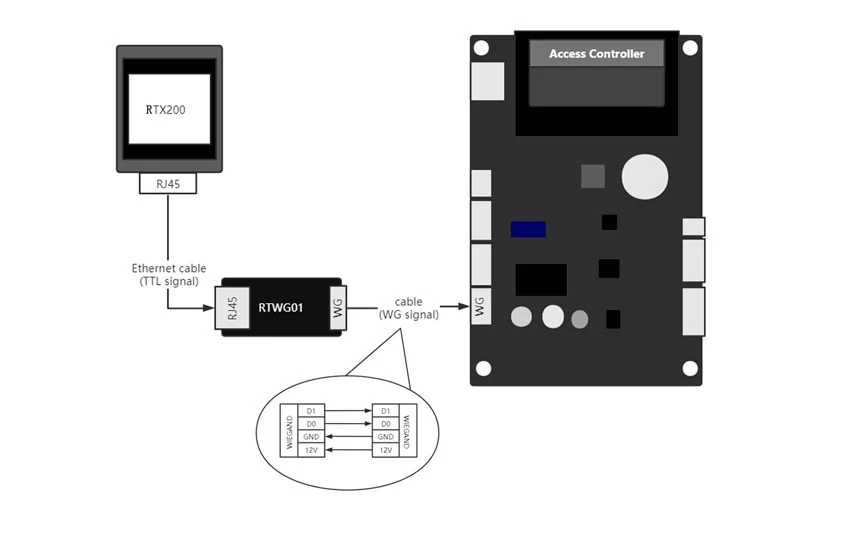 RTX200

RJ45

Ethernet cable
(TTL signal)

RJ45

RTWG01

WG

cable
(WG signal)

WG

Access Controller

WIEGAND

D1
D0
GND
12V

D1
D0
GND
12V

WIEGAND